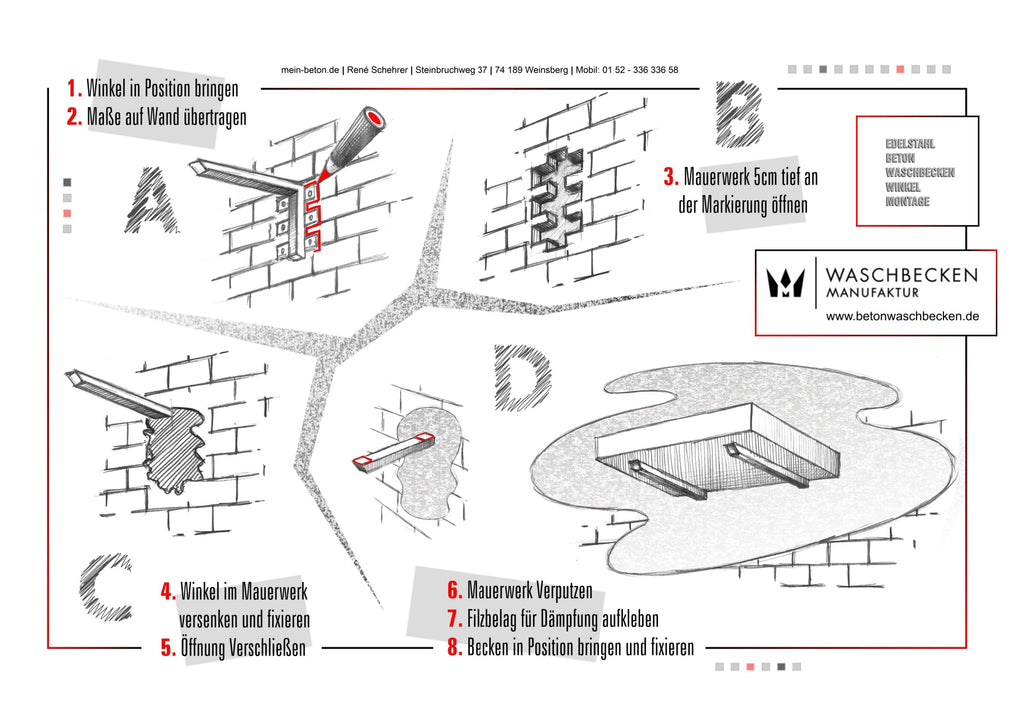 mein-beton.de | René Schehrer | Steinbruchweg 37 | 74 189 Weinsberg | Mobil: 01 52 - 336 336 58

1. Winkel in Position bringen
2. Maße auf Wand übertragen

A

B

3. Mauerwerk 5cm tief an der Markierung öffnen

EDELSTAHL
BETON
WASCHBECKEN
WINKEL
MONTAGE

WASCHBECKEN
MANUFAKTUR
www.betonwaschbecken.de

D

C

4. Winkel im Mauerwerk versenken und fixieren
5. Öffnung Verschließen

6. Mauerwerk Verputzen
7. Filzbelag für Dämpfung aufkleben
8. Becken in Position bringen und fixieren